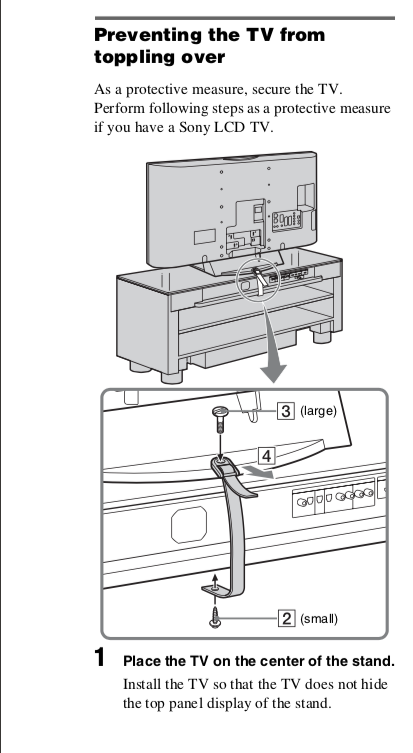 Preventing the TV from toppling over

As a protective measure, secure the TV. Perform following steps as a protective measure if you have a Sony LCD TV.

3 (large)

4

2 (small)

1 Place the TV on the center of the stand.

Install the TV so that the TV does not hide the top panel display of the stand.